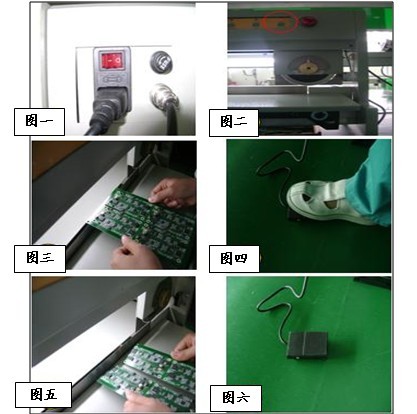 图一

图二

图三

图四

图五

图六